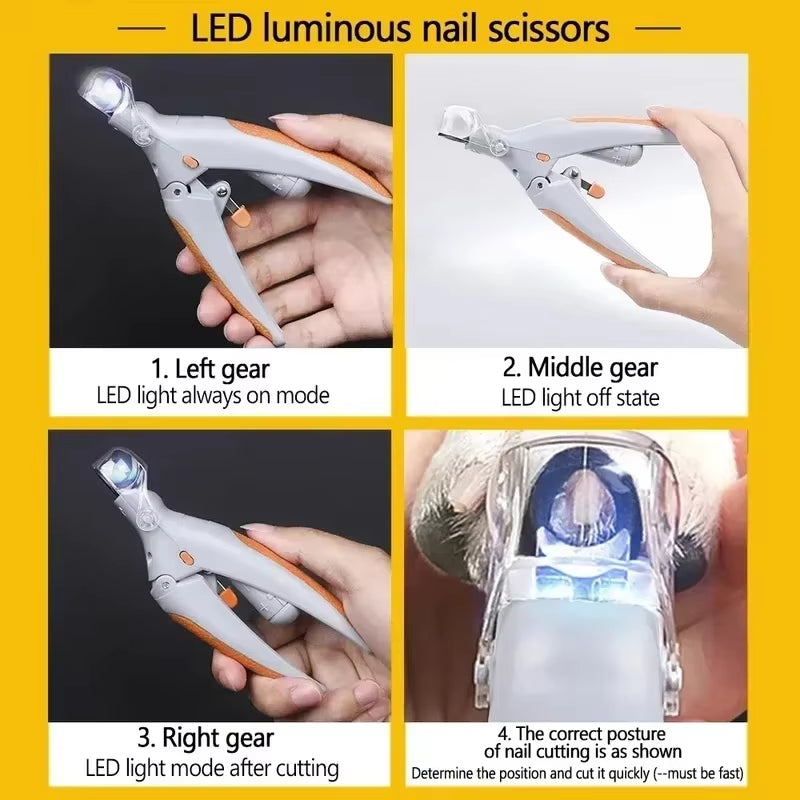 — LED luminous nail scissors —

1. Left gear
LED light always on mode

2. Middle gear
LED light off state

3. Right gear
LED light mode after cutting

4. The correct posture of nail cutting is as shown
Determine the position and cut it quickly (--must be fast)