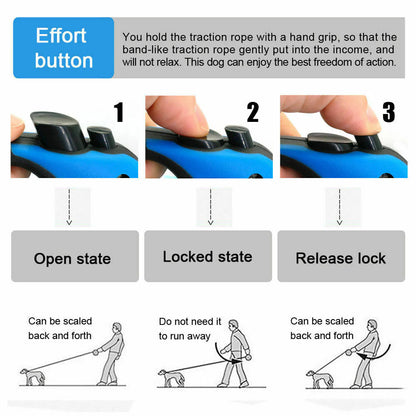 Effort button

You hold the traction rope with a hand grip, so that the band-like traction rope gently put into the income, and will not relax. This dog can enjoy the best freedom of action.

1

2

3

Open state

Locked state

Release lock

Can be scaled back and forth

Do not need it to run away

Can be scaled back and forth