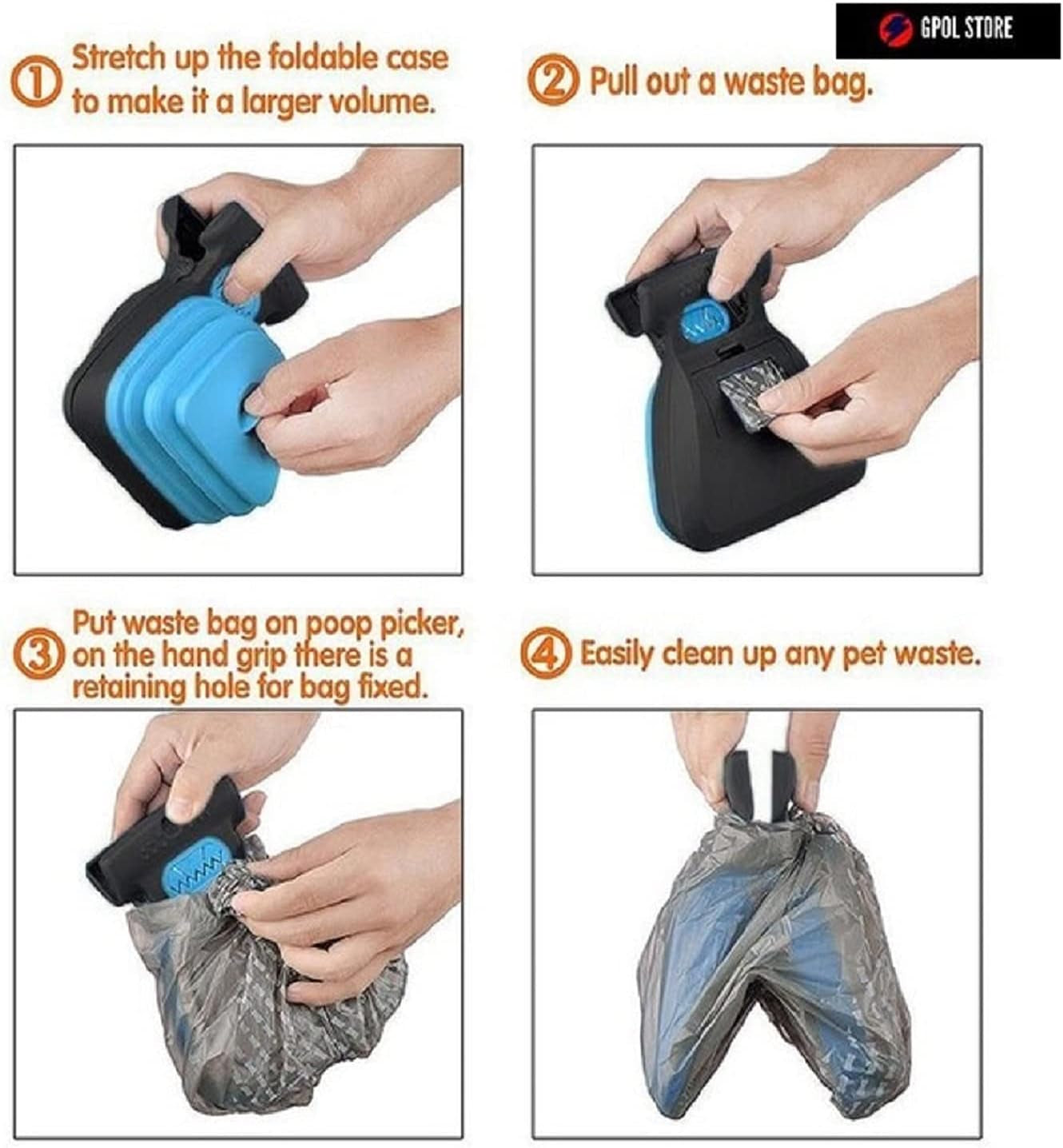 GPOL STORE

① Stretch up the foldable case to make it a larger volume.

② Pull out a waste bag.

③ Put waste bag on poop picker, on the hand grip there is a retaining hole for bag fixed.

④ Easily clean up any pet waste.